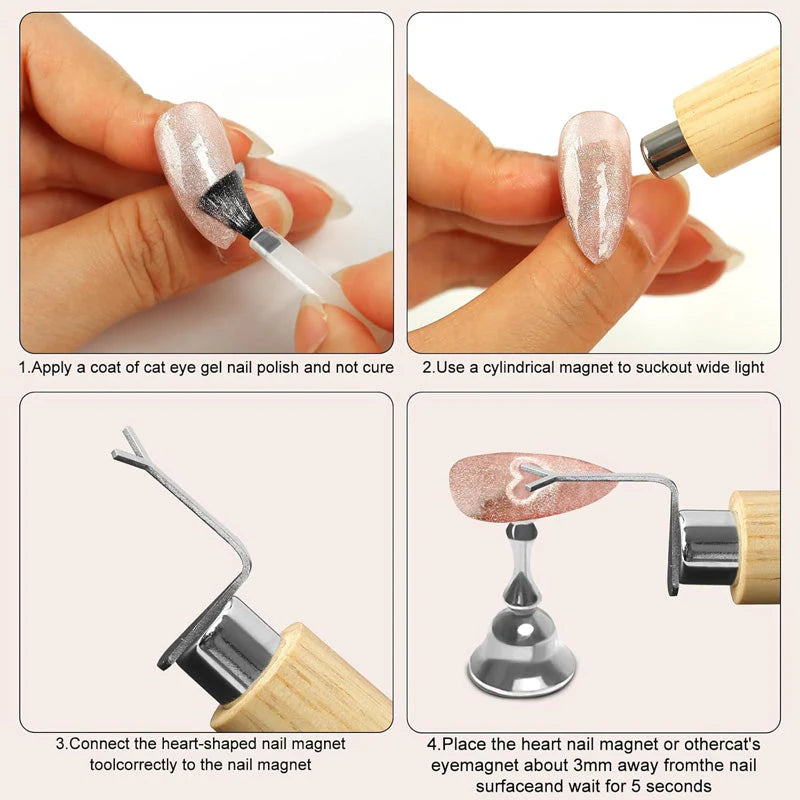 1.Apply a coat of cat eye gel nail polish and not cure

2.Use a cylindrical magnet to suckout wide light

3.Connect the heart-shaped nail magnet toolcorrectly to the nail magnet

4.Place the heart nail magnet or othercat's eyemagnet about 3mm away fromthe nail surfaceand wait for 5 seconds